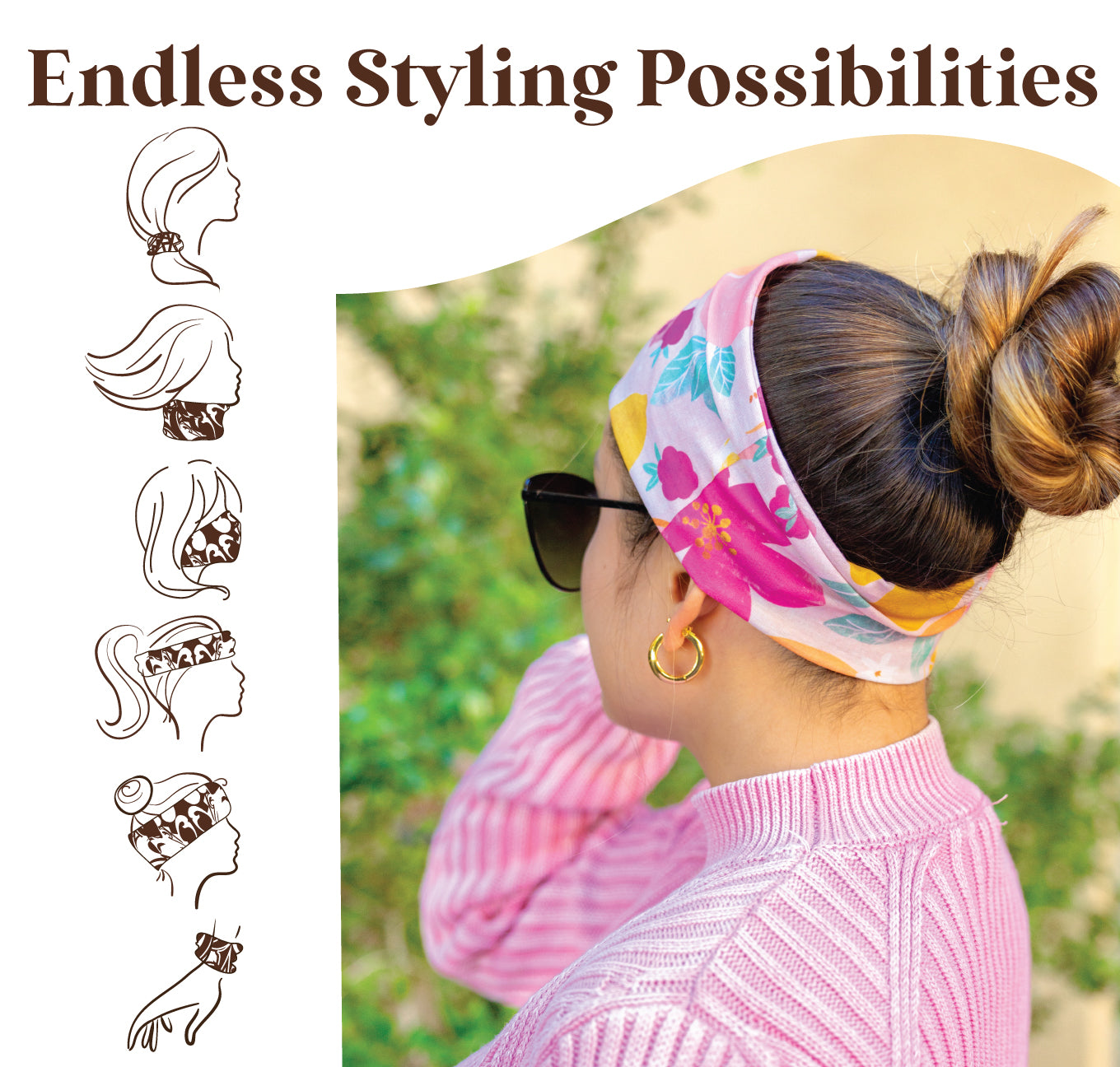 Endless Styling Possibilities