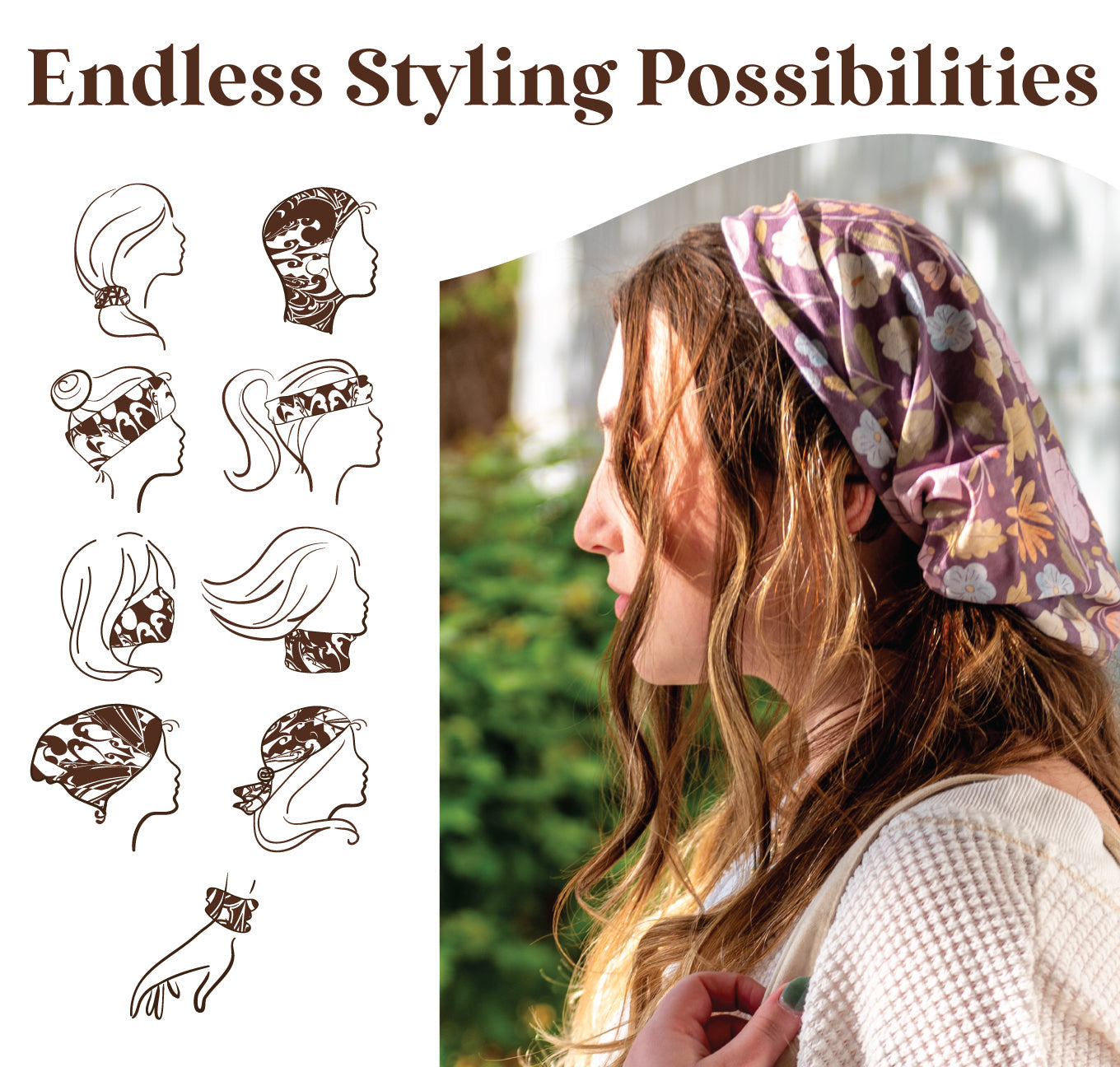 Endless Styling Possibilities